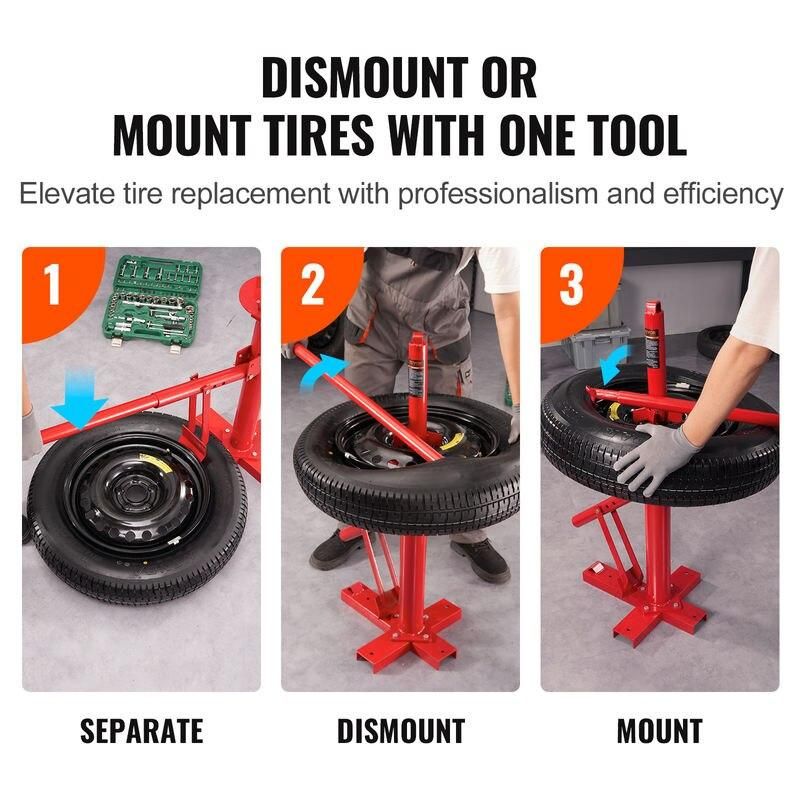 DISMOUNT OR
MOUNT TIRES WITH ONE TOOL

Elevate tire replacement with professionalism and efficiency

1

2

3

SEPARATE

DISMOUNT

MOUNT