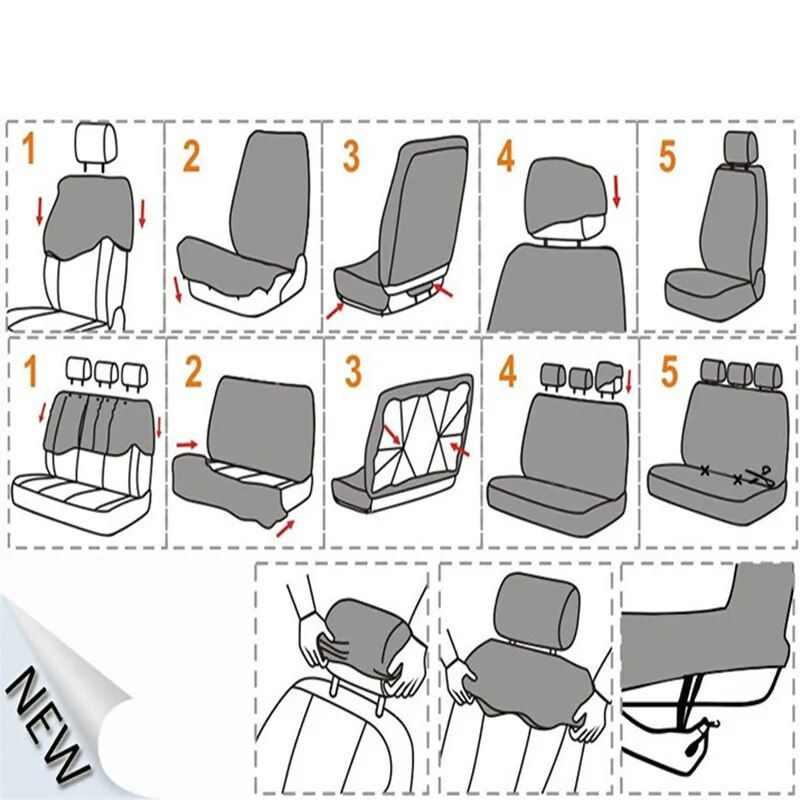 1

2

3

4

5

1

2

3

4

5

NEW